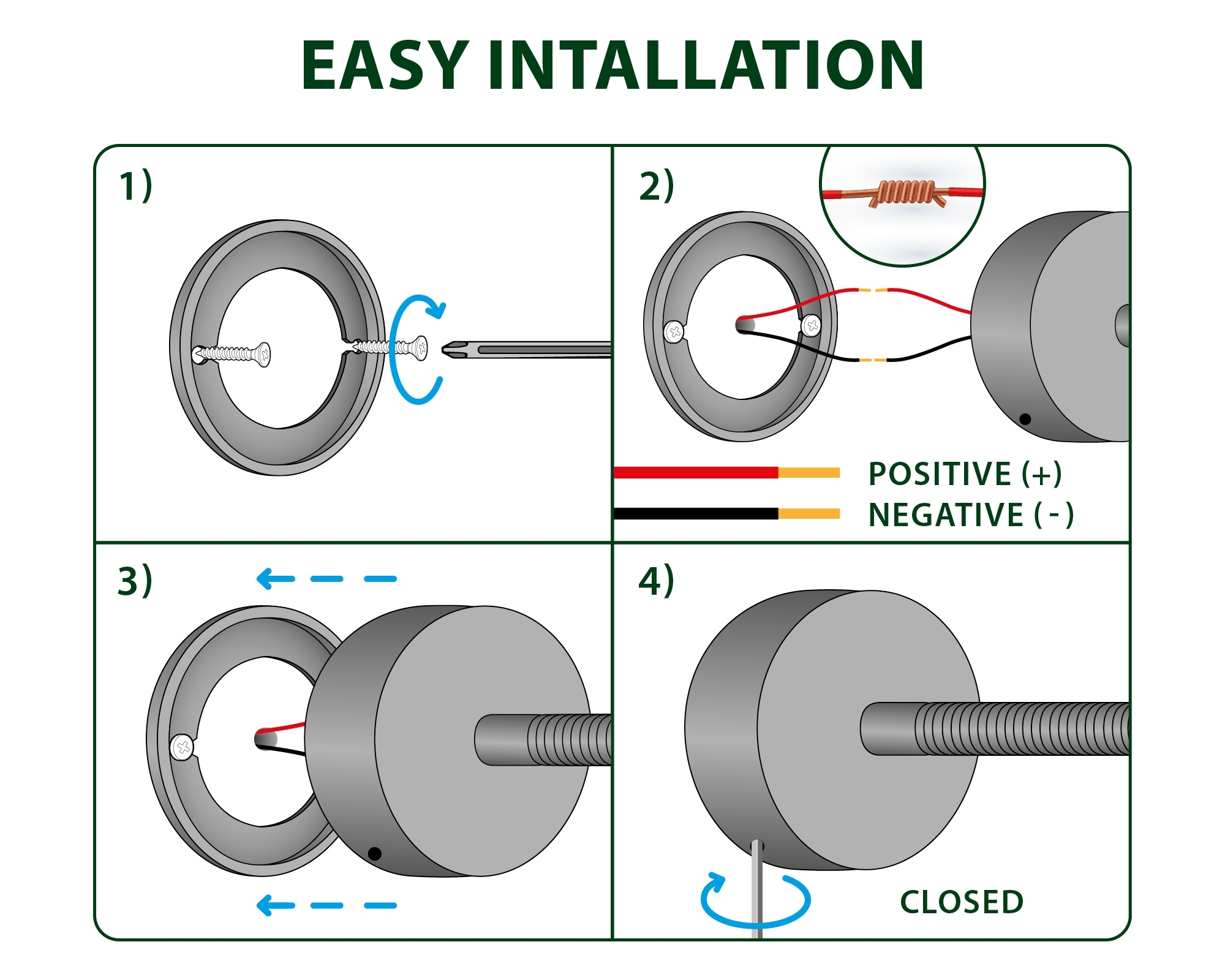 EASY INTALLATION

1)

2)

POSITIVE (+)
NEGATIVE ( - )

3)

4)

CLOSED