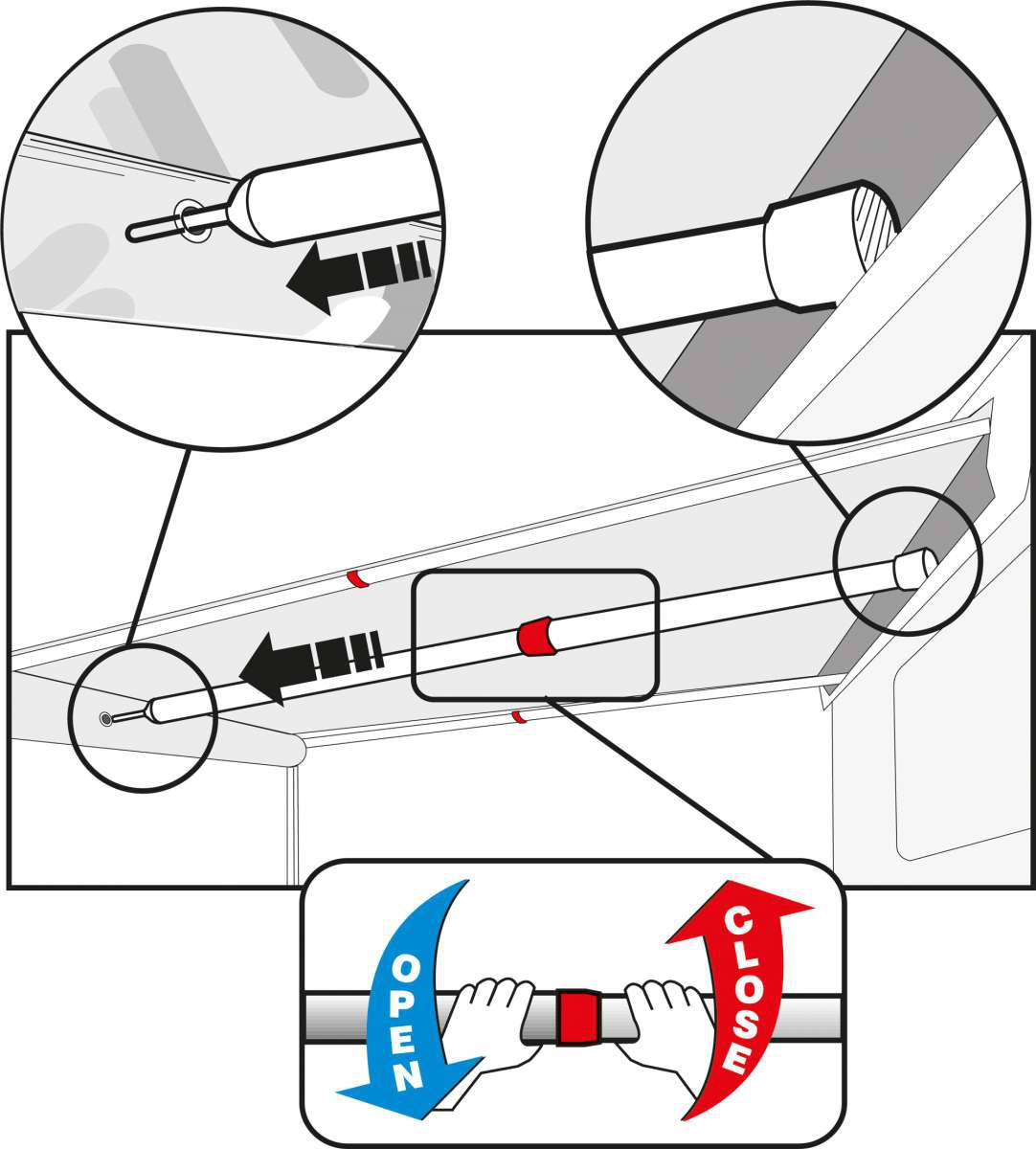 OPEN

CLOSE